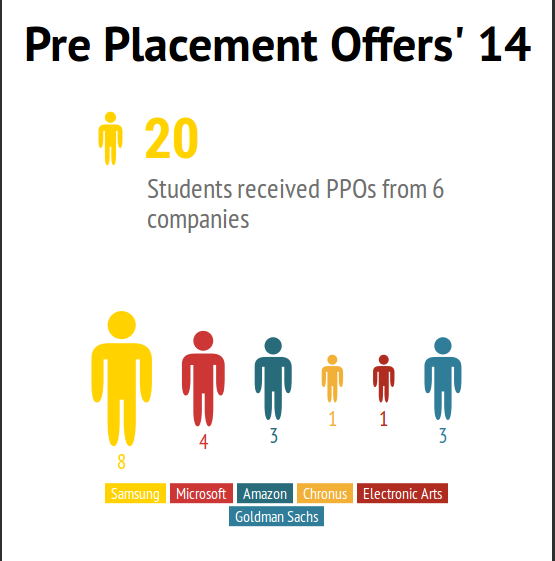 Pre Placement Offers' 14

20

Students received PPOs from 6 companies

8 4 3 1 1 3

Samsung Microsoft Amazon Chronus Electronic Arts Goldman Sachs